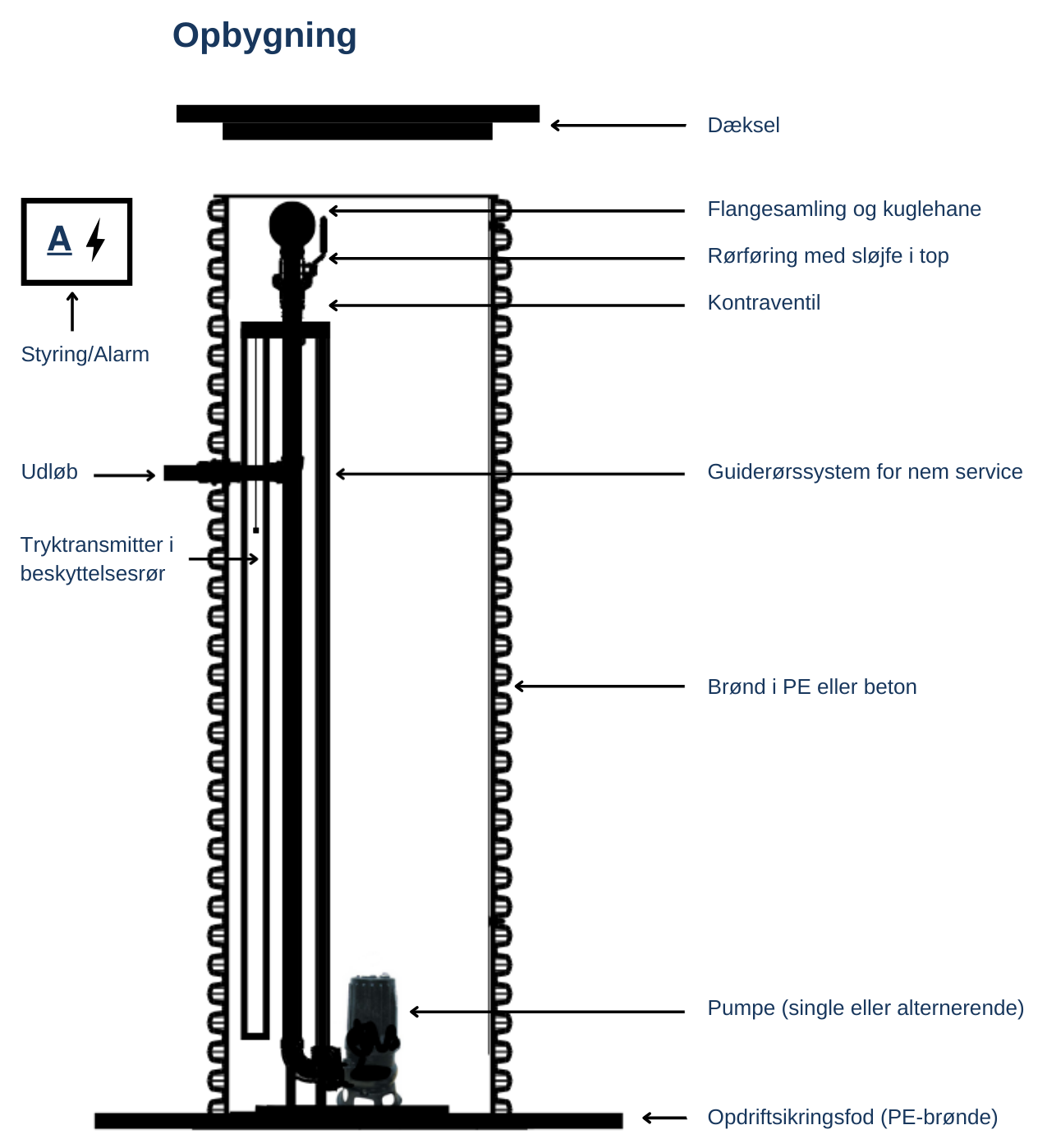 Opbygning

Dæksel

A

Styring/Alarm

Flangesamling og kuglehane

Rørføring med sløjfe i top

Kontraventil

Udløb

Guiderørssystem for nem service

Tryktransmitter i beskyttelsesrør

Brønd i PE eller beton

Pumpe (single eller alternerende)

Opdriftsikringsfod (PE-brønde)